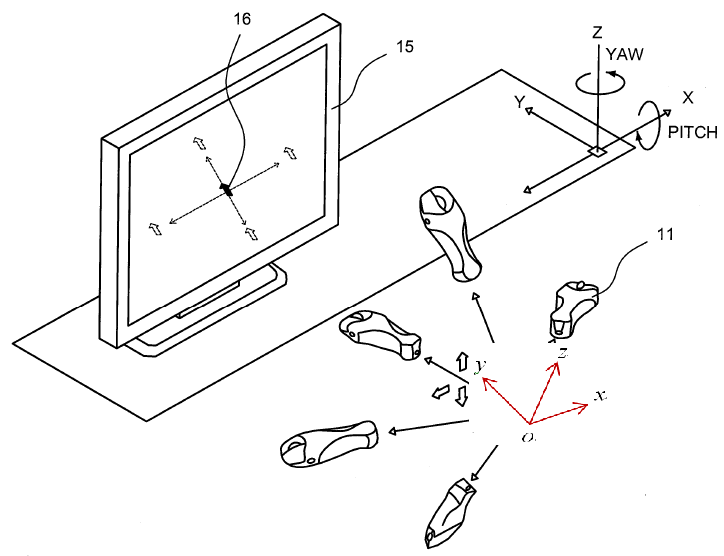 16
15
Z
YAW
Y
X
PITCH
11
$y$
$z$
$x$
$o$